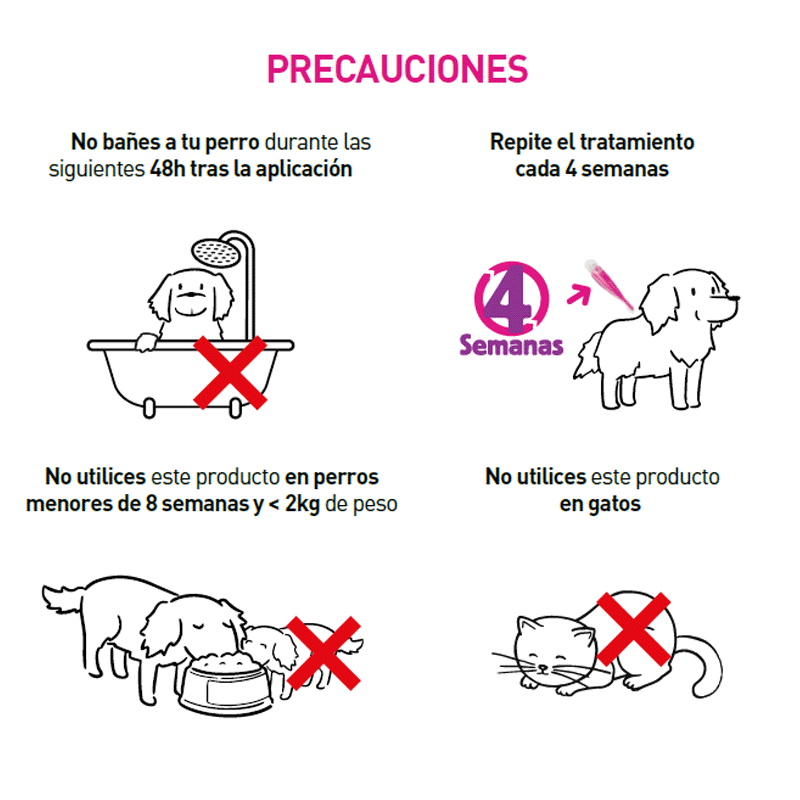 PRECAUCIONES

No bañes a tu perro durante las siguientes 48h tras la aplicación

Repite el tratamiento cada 4 semanas

4
Semanas

No utilices este producto en perros menores de 8 semanas y < 2kg de peso

No utilices este producto en gatos