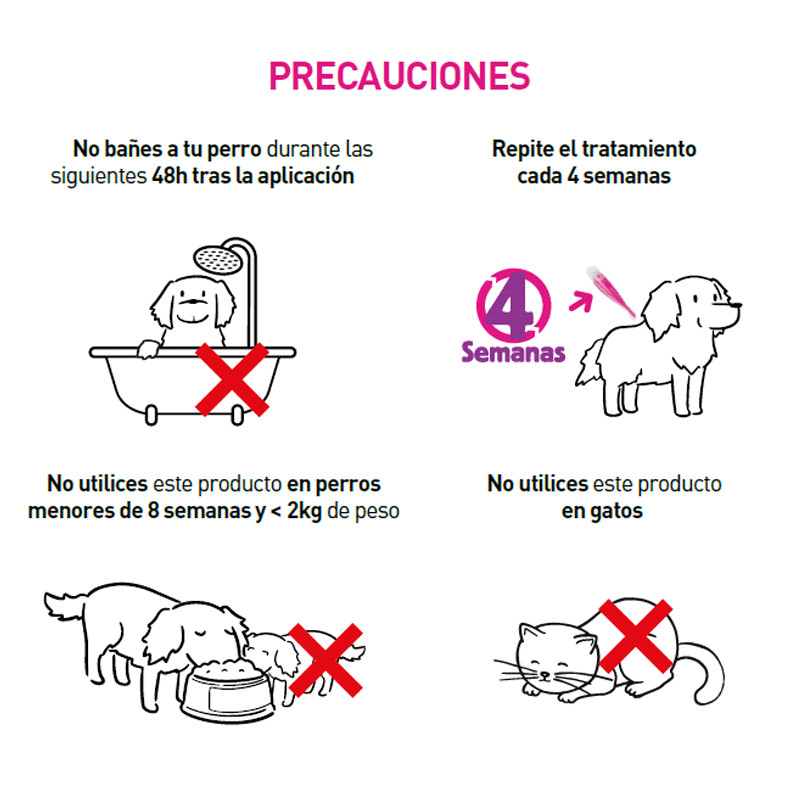 PRECAUCIONES

No bañes a tu perro durante las siguientes 48h tras la aplicación

Repite el tratamiento cada 4 semanas

4 Semanas

No utilices este producto en perros menores de 8 semanas y < 2kg de peso

No utilices este producto en gatos