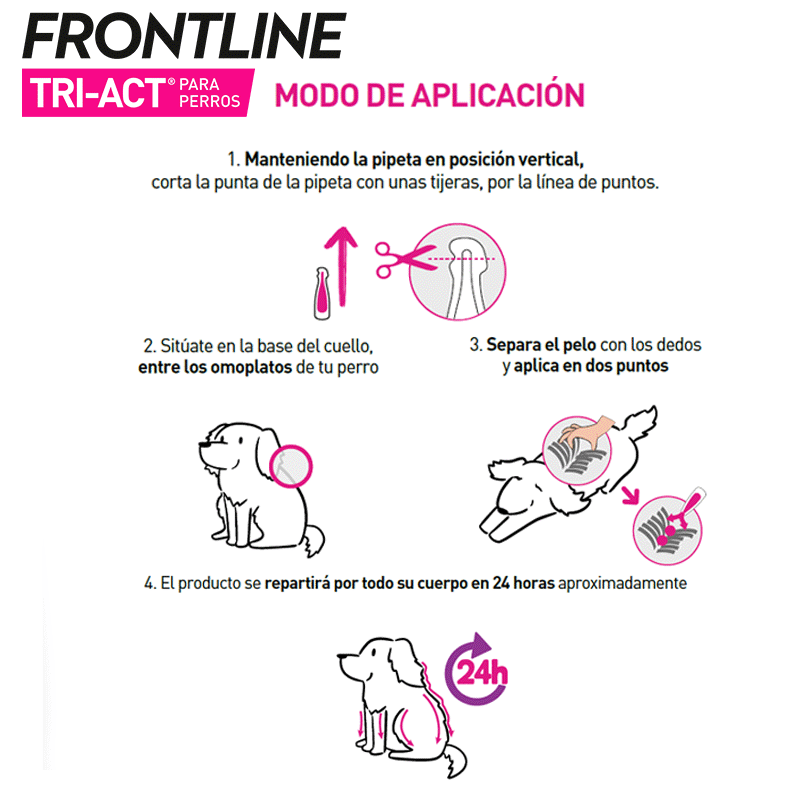 FRONTLINE
TRI-ACT® PARA PERROS

MODO DE APLICACIÓN

1. Manteniendo la pipeta en posición vertical, corta la punta de la pipeta con unas tijeras, por la línea de puntos.

2. Sitúate en la base del cuello, entre los omoplatos de tu perro

3. Separa el pelo con los dedos y aplica en dos puntos

4. El producto se repartirá por todo su cuerpo en 24 horas aproximadamente

24h